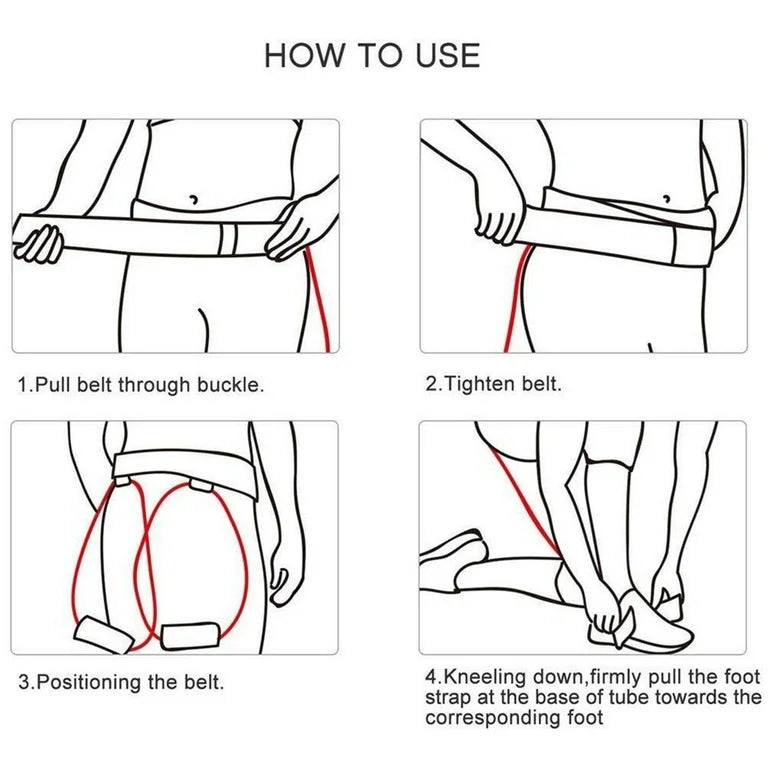 HOW TO USE

1.Pull belt through buckle.

2.Tighten belt.

3.Positioning the belt.

4.Kneeling down,firmly pull the foot strap at the base of tube towards the corresponding foot